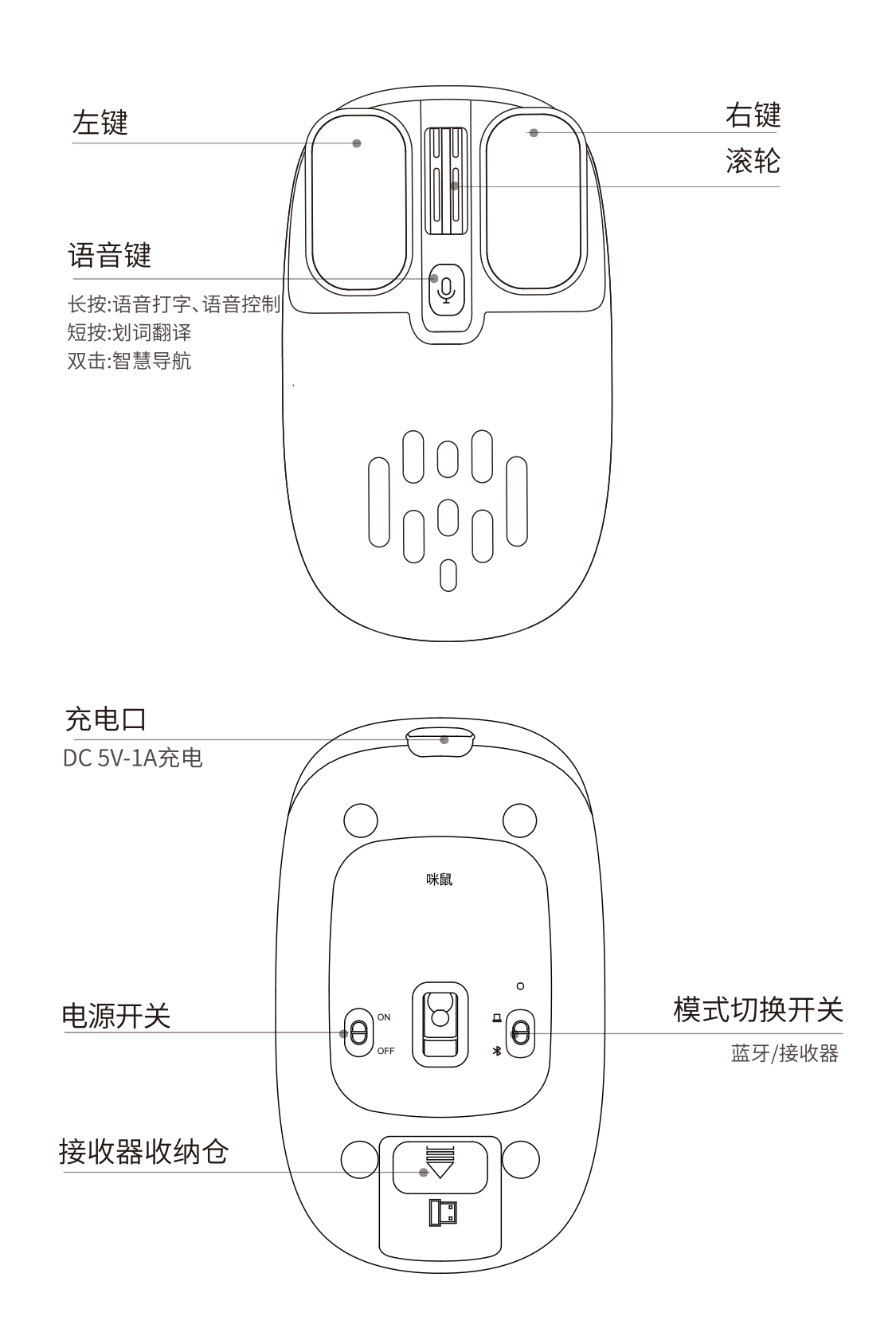 左键

右键

滚轮

语音键

长按:语音打字、语音控制
短按:划词翻译
双击:智慧导航

充电口

DC 5V-1A充电

咪鼠

电源开关

ON

OFF

模式切换开关

蓝牙/接收器

接收器收纳仓